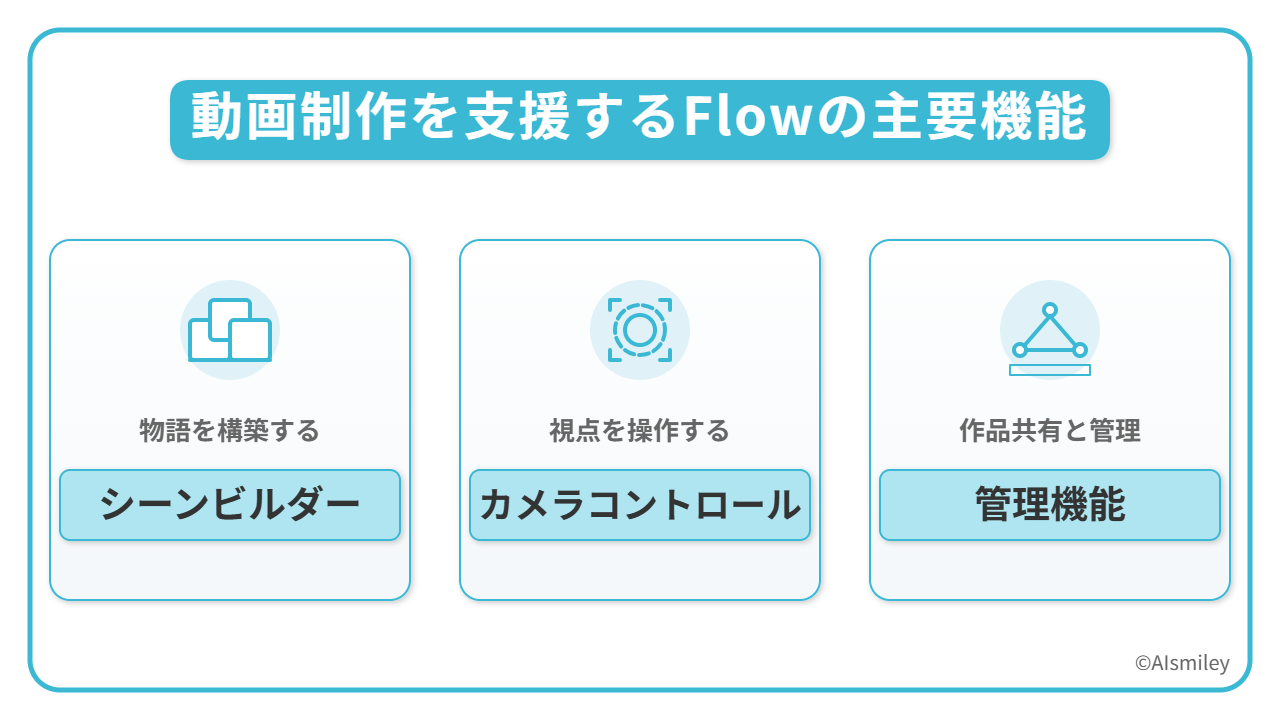 動画制作を支援するFlowの主要機能

物語を構築する

シーンビルダー

視点を操作する

カメラコントロール

作品共有と管理

管理機能

©AIsmiley