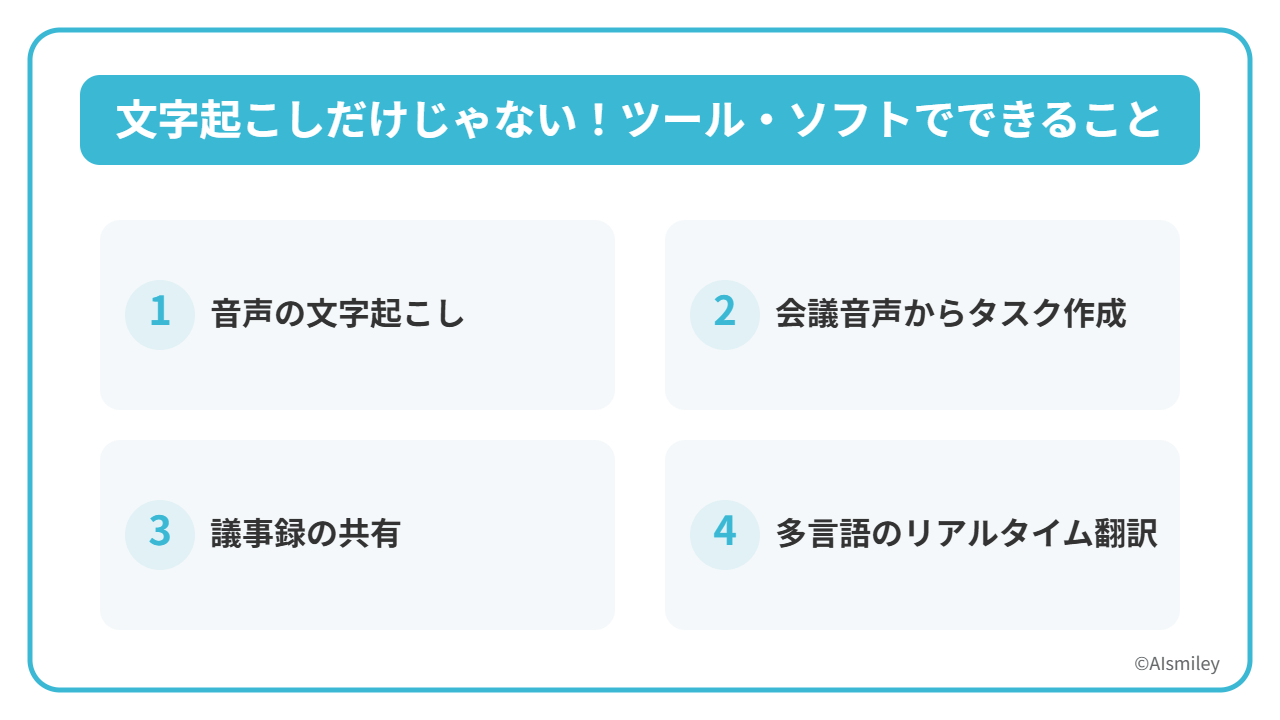 文字起こしだけじゃない！ツール・ソフトでできること

1 音声の文字起こし

2 会議音声からタスク作成

3 議事録の共有

4 多言語のリアルタイム翻訳

©AIsmiley