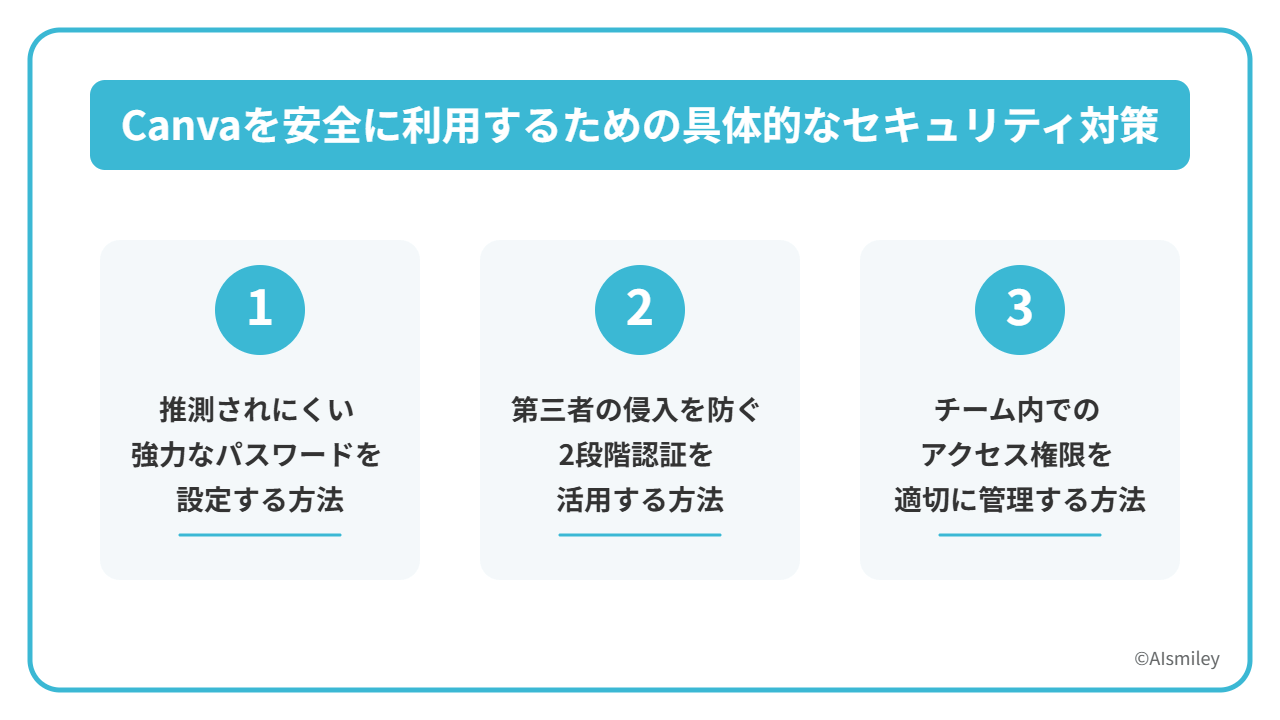 Canvaを安全に利用するための具体的なセキュリティ対策

1

推測されにくい
強力なパスワードを
設定する方法

2

第三者の侵入を防ぐ
2段階認証を
活用する方法

3

チーム内での
アクセス権限を
適切に管理する方法

©AIsmiley