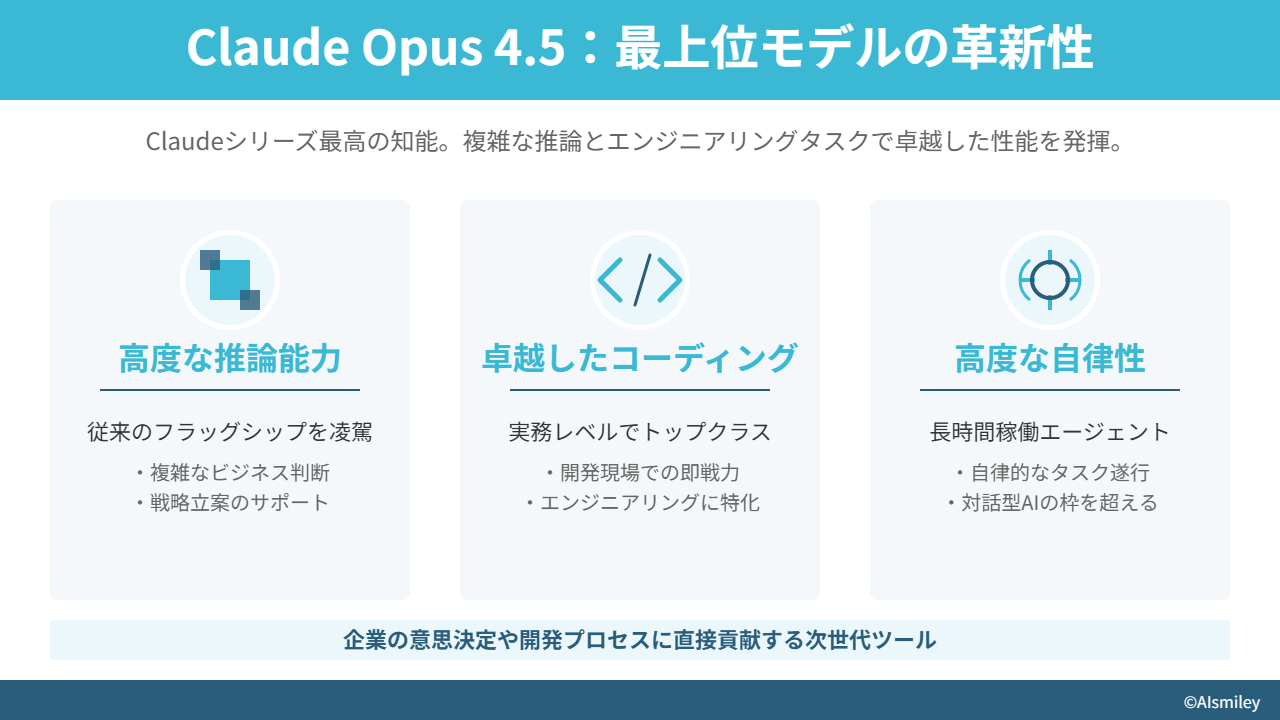 Claude Opus 4.5：最上位モデルの革新性

Claudeシリーズ最高の知能。複雑な推論とエンジニアリングタスクで卓越した性能を発揮。

高度な推論能力

従来のフラッグシップを凌駕

・複雑なビジネス判断
・戦略立案のサポート

卓越したコーディング

実務レベルでトップクラス

・開発現場での即戦力
・エンジニアリングに特化

高度な自律性

長時間稼働エージェント

・自律的なタスク遂行
・対話型AIの枠を超える

企業の意思決定や開発プロセスに直接貢献する次世代ツール

©AIsmiley