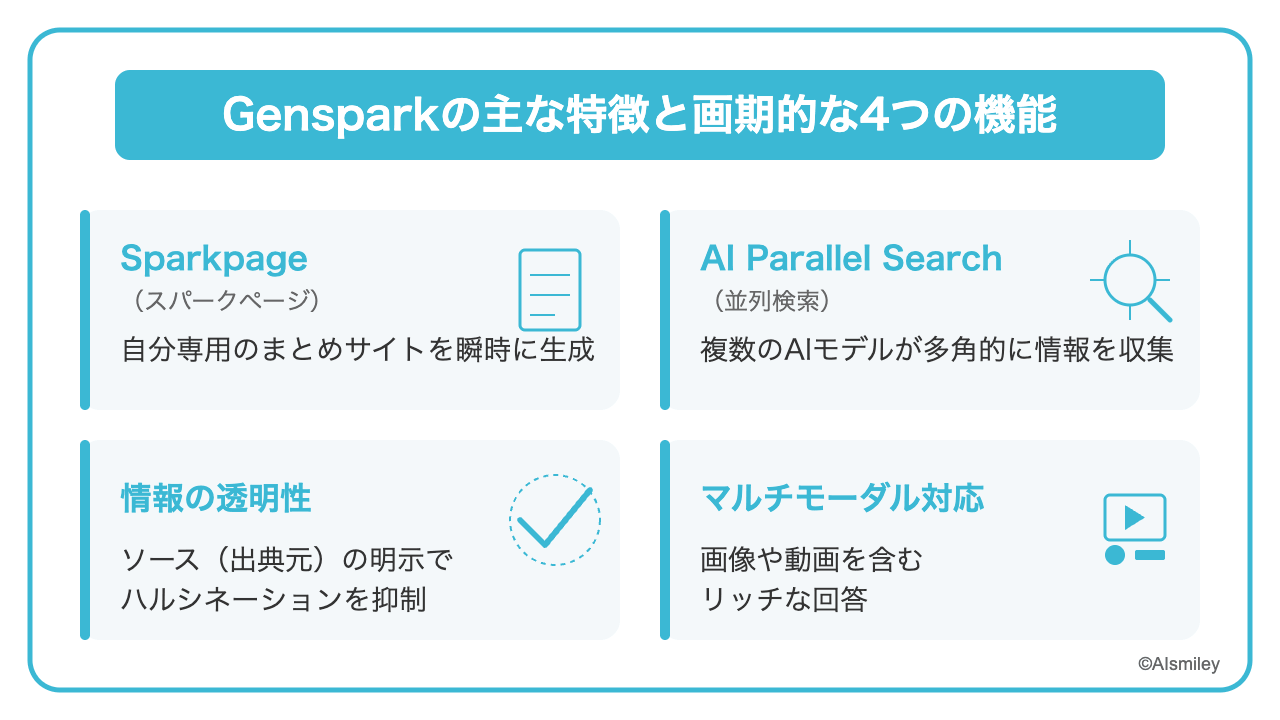 Gensparkの主な特徴と画期的な4つの機能

Sparkpage
（スパークページ）
自分専用のまとめサイトを瞬時に生成

AI Parallel Search
（並列検索）
複数のAIモデルが多角的に情報を収集

情報の透明性
ソース（出典元）の明示で
ハルシネーションを抑制

マルチモーダル対応
画像や動画を含む
リッチな回答

©AIsmiley