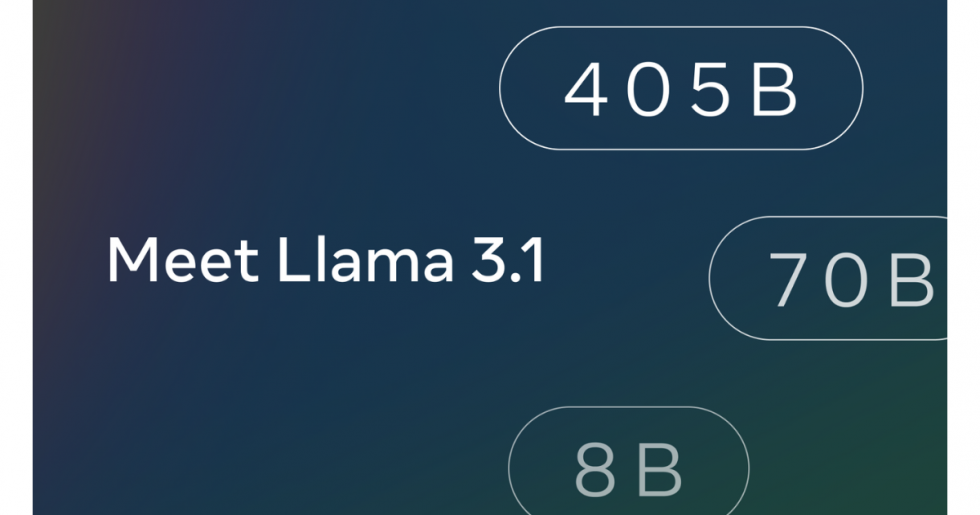 405B

Meet Llama 3.1

70B

8B