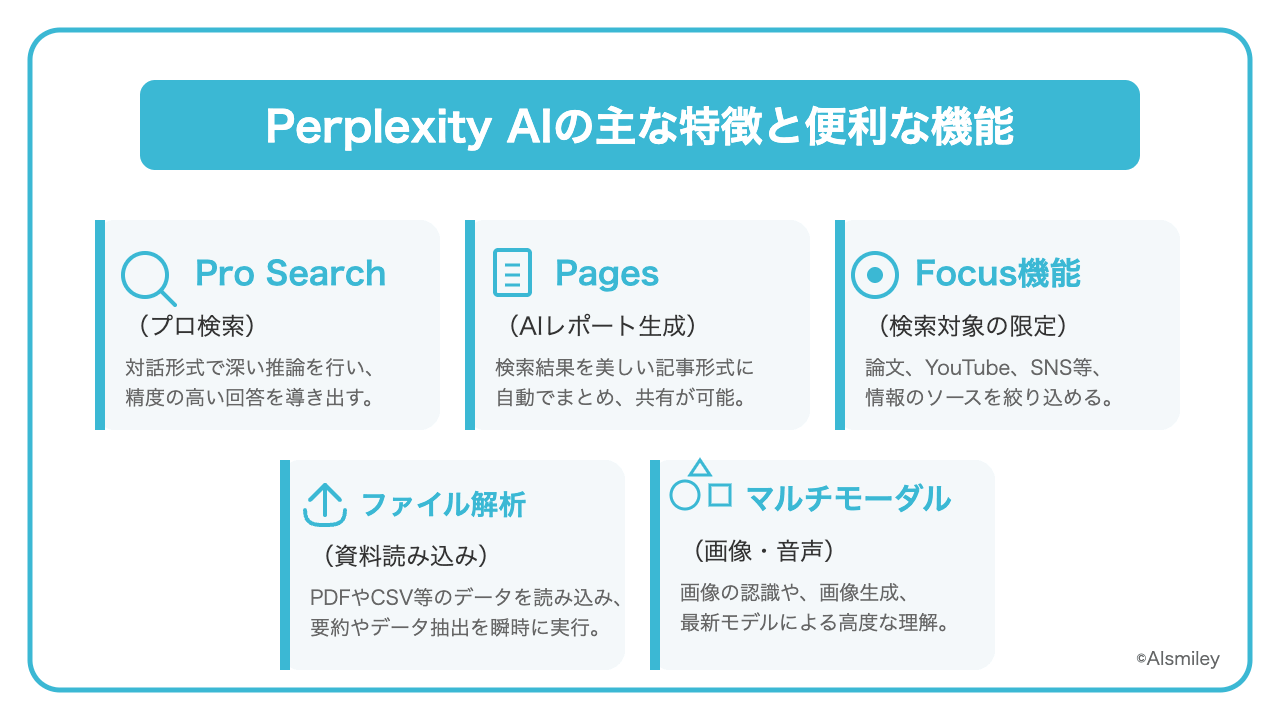 Perplexity AIの主な特徴と便利な機能

Pro Search
（プロ検索）
対話形式で深い推論を行い、精度の高い回答を導き出す。

Pages
（AIレポート生成）
検索結果を美しい記事形式に自動でまとめ、共有が可能。

Focus機能
（検索対象の限定）
論文、YouTube、SNS等、情報のソースを絞り込める。

ファイル解析
（資料読み込み）
PDFやCSV等のデータを読み込み、要約やデータ抽出を瞬時に実行。

マルチモーダル
（画像・音声）
画像の認識や、画像生成、最新モデルによる高度な理解。

©AIsmiley